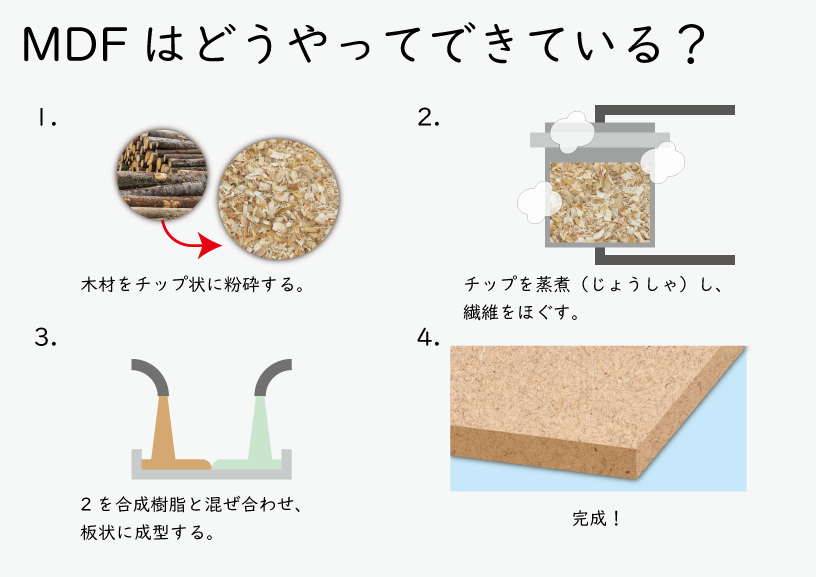 MDF はどうやってできている？

1.

木材をチップ状に粉砕する。

2.

チップを蒸煮（じょうしゃ）し、繊維をほぐす。

3.

2 を合成樹脂と混ぜ合わせ、板状に成型する。

4.

完成！