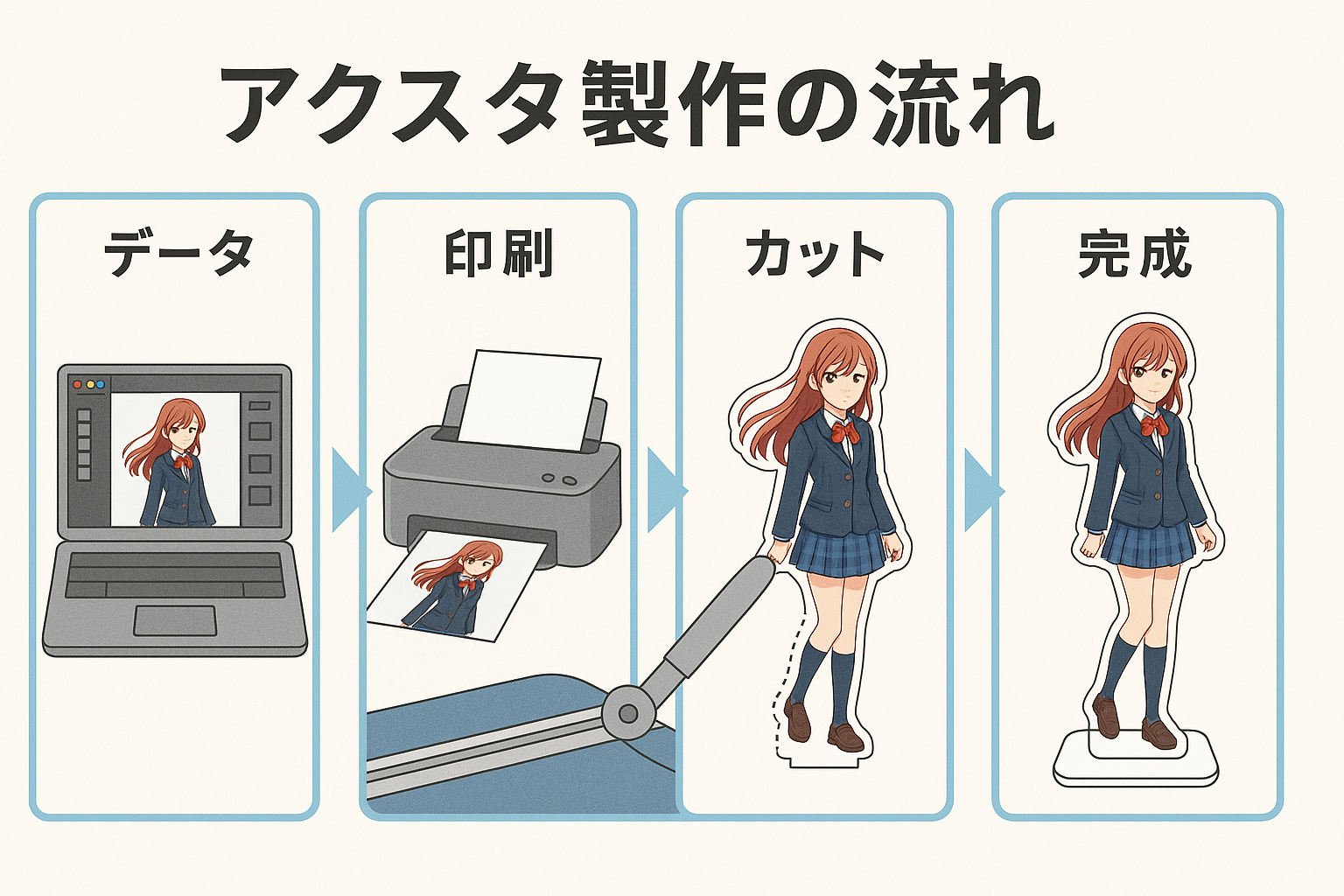 アクスタ製作の流れ

データ

印刷

カット

完成